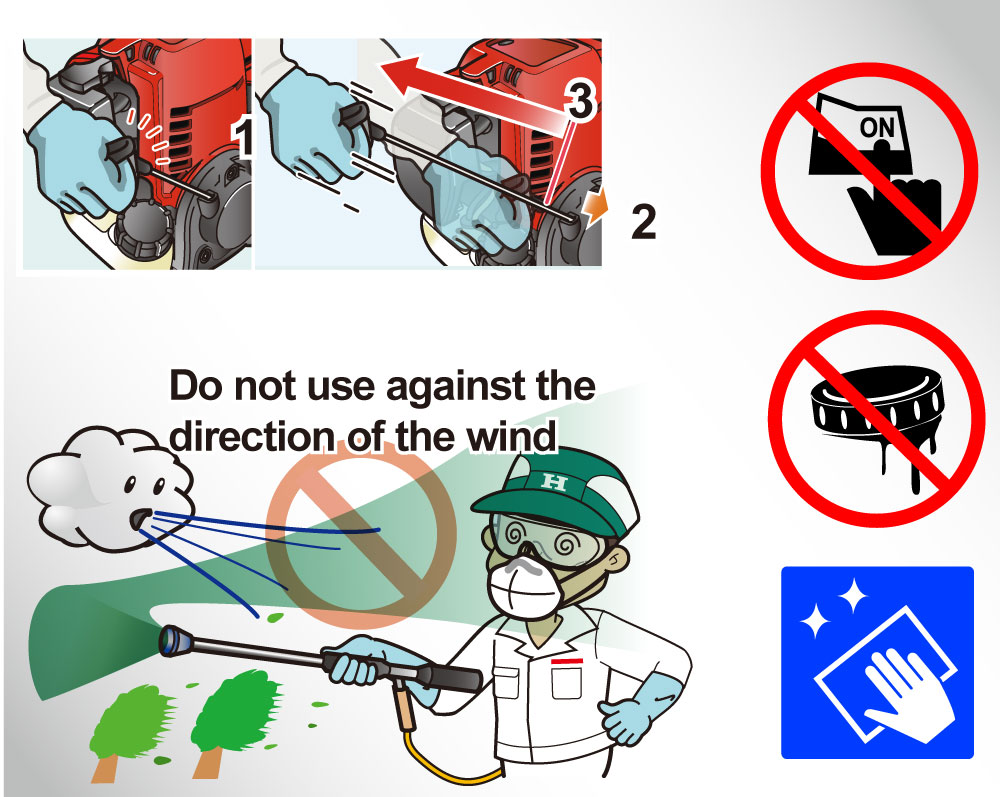 1

3

2

ON

Do not use against the direction of the wind

H